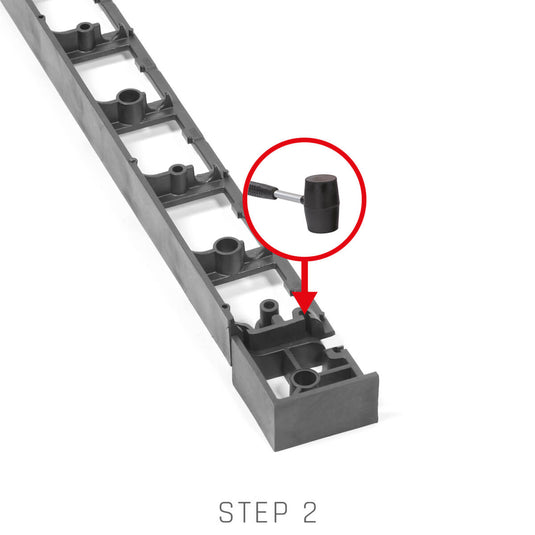 STEP 2