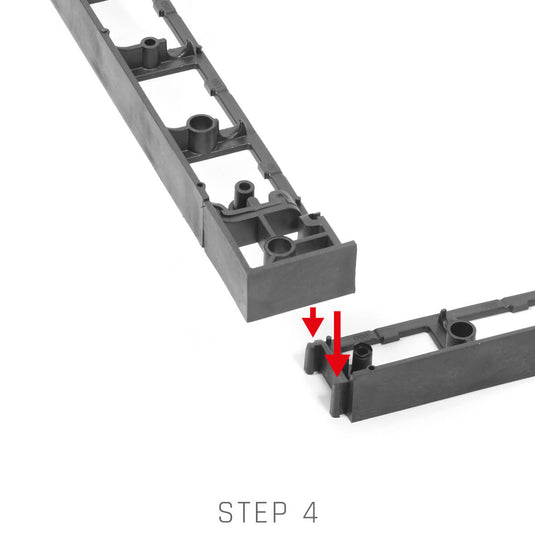 STEP 4