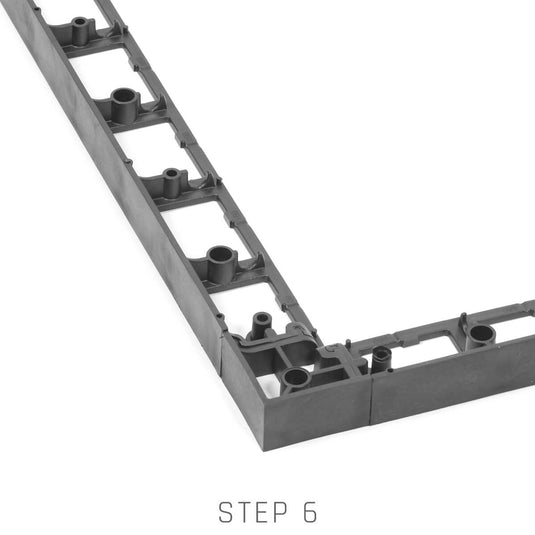 STEP 6