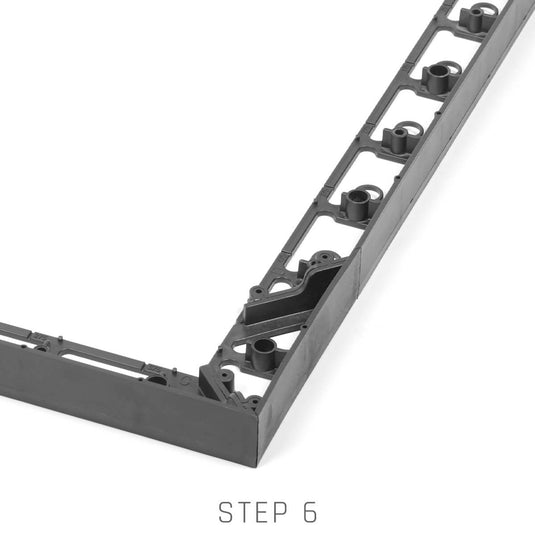 STEP 6