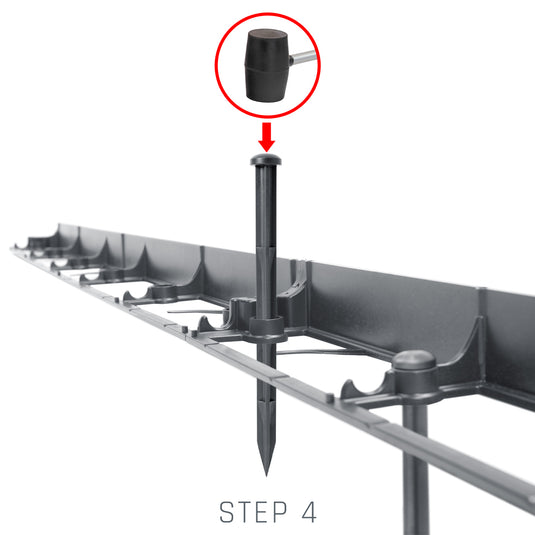 STEP 4