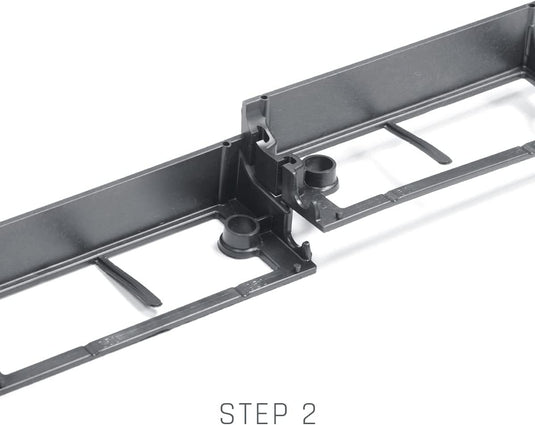 STEP 2